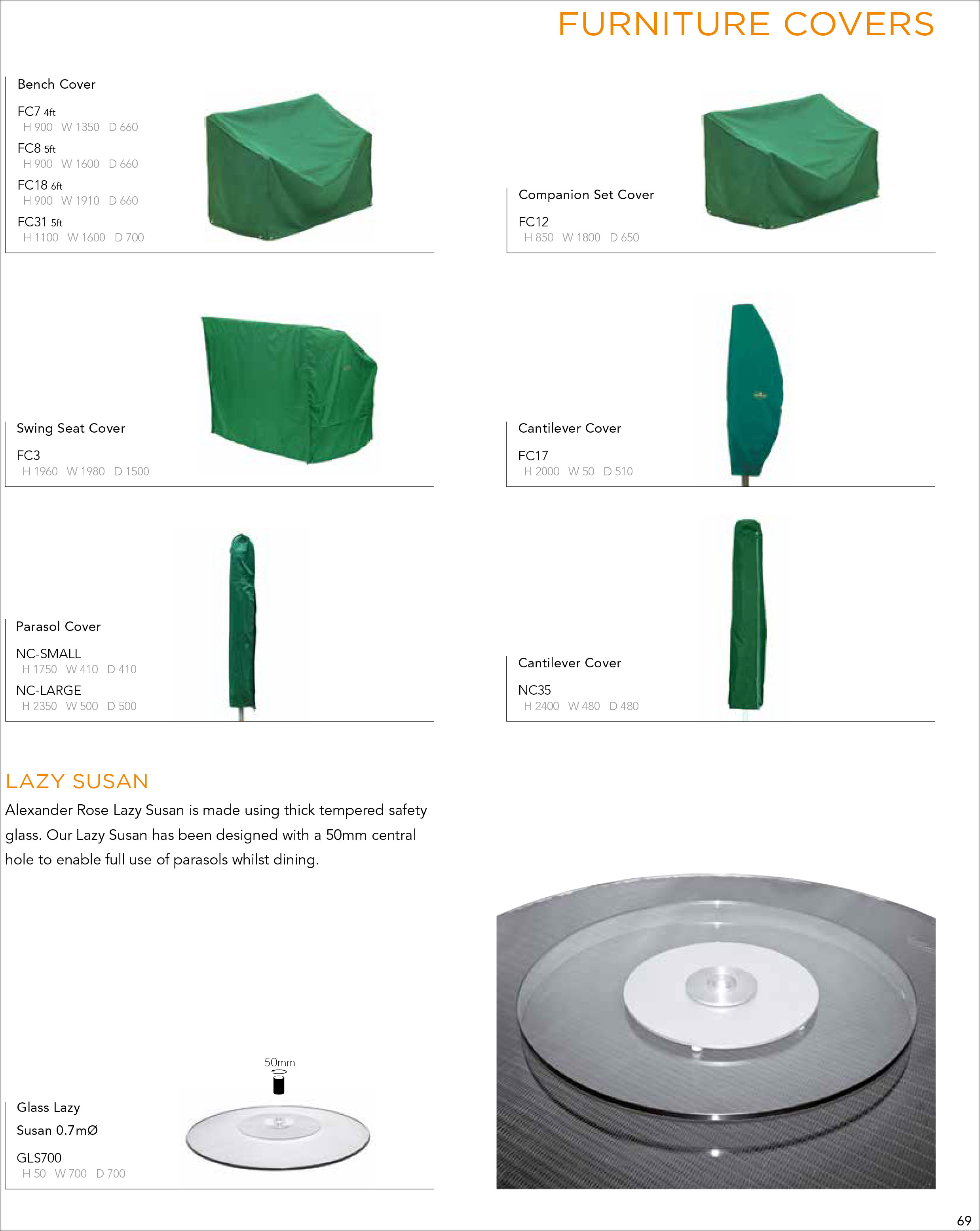 FURNITURE COVERS

Bench Cover

FC7 4ft
H 900 W 1350 D 660

FC8 5ft
H 900 W 1600 D 660

FC18 6ft
H 900 W 1910 D 660

FC31 5ft
H 1100 W 1600 D 700

Companion Set Cover

FC12
H 850 W 1800 D 650

Swing Seat Cover

FC3
H 1960 W 1980 D 1500

Cantilever Cover

FC17
H 2000 W 50 D 510

Parasol Cover

NC-SMALL
H 1750 W 410 D 410

NC-LARGE
H 2350 W 500 D 500

Cantilever Cover

NC35
H 2400 W 480 D 480

LAZY SUSAN

Alexander Rose Lazy Susan is made using thick tempered safety glass. Our Lazy Susan has been designed with a 50mm central hole to enable full use of parasols whilst dining.

50mm

Glass Lazy Susan 0.7mØ

GLS700
H 50 W 700 D 700

69